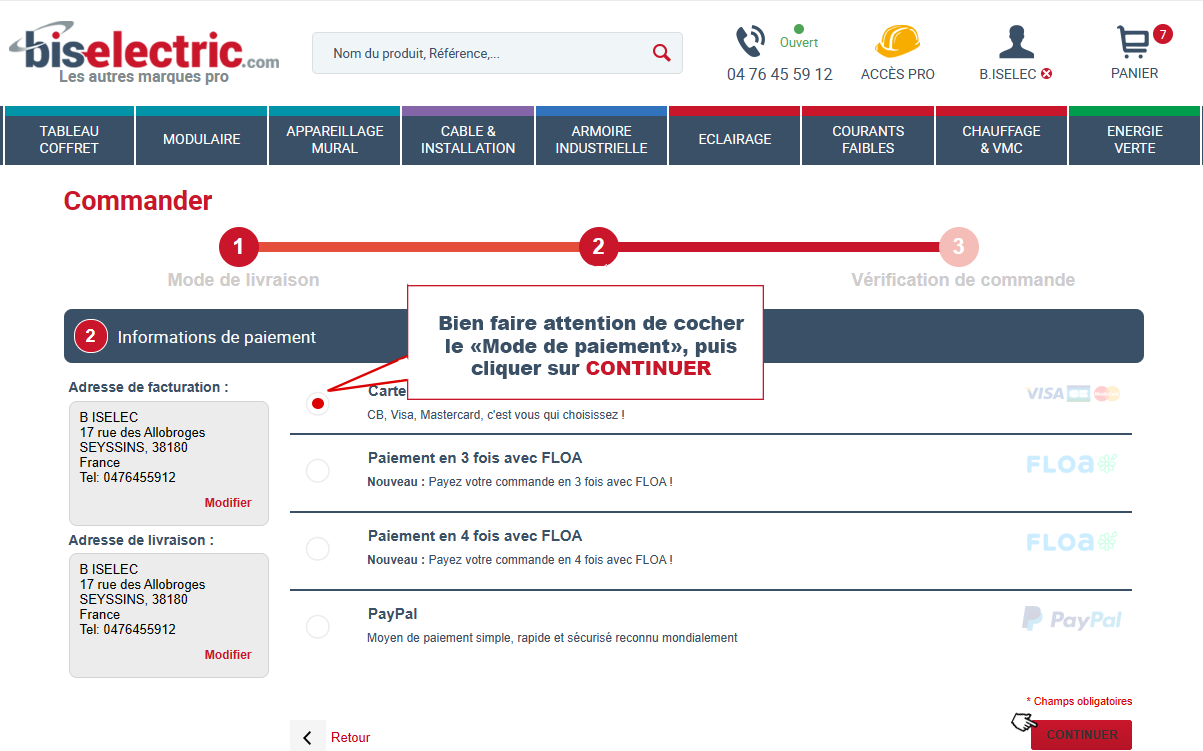 biselectric.com
Les autres marques pro

Nom du produit, Référence,...

Ouvert
04 76 45 59 12

ACCÈS PRO

B.ISELEC

7
PANIER

TABLEAU COFFRET
MODULAIRE
APPAREILLAGE MURAL
CABLE & INSTALLATION
ARMOIRE INDUSTRIELLE
ECLAIRAGE
COURANTS FAIBLES
CHAUFFAGE & VMC
ENERGIE VERTE

Commander

1
Mode de livraison
2
3
Vérification de commande

2 Informations de paiement

Bien faire attention de cocher le «Mode de paiement», puis cliquer sur CONTINUER

Adresse de facturation :
B ISELEC
17 rue des Allobroges
SEYSSINS, 38180
France
Tel: 0476455912
Modifier

Adresse de livraison :
B ISELEC
17 rue des Allobroges
SEYSSINS, 38180
France
Tel: 0476455912
Modifier

Carte
CB, Visa, Mastercard, c'est vous qui choisissez !
VISA

Paiement en 3 fois avec FLOA
Nouveau : Payez votre commande en 3 fois avec FLOA !
FLOA

Paiement en 4 fois avec FLOA
Nouveau : Payez votre commande en 4 fois avec FLOA !
FLOA

PayPal
Moyen de paiement simple, rapide et sécurisé reconnu mondialement
PayPal

* Champs obligatoires

Retour

CONTINUER